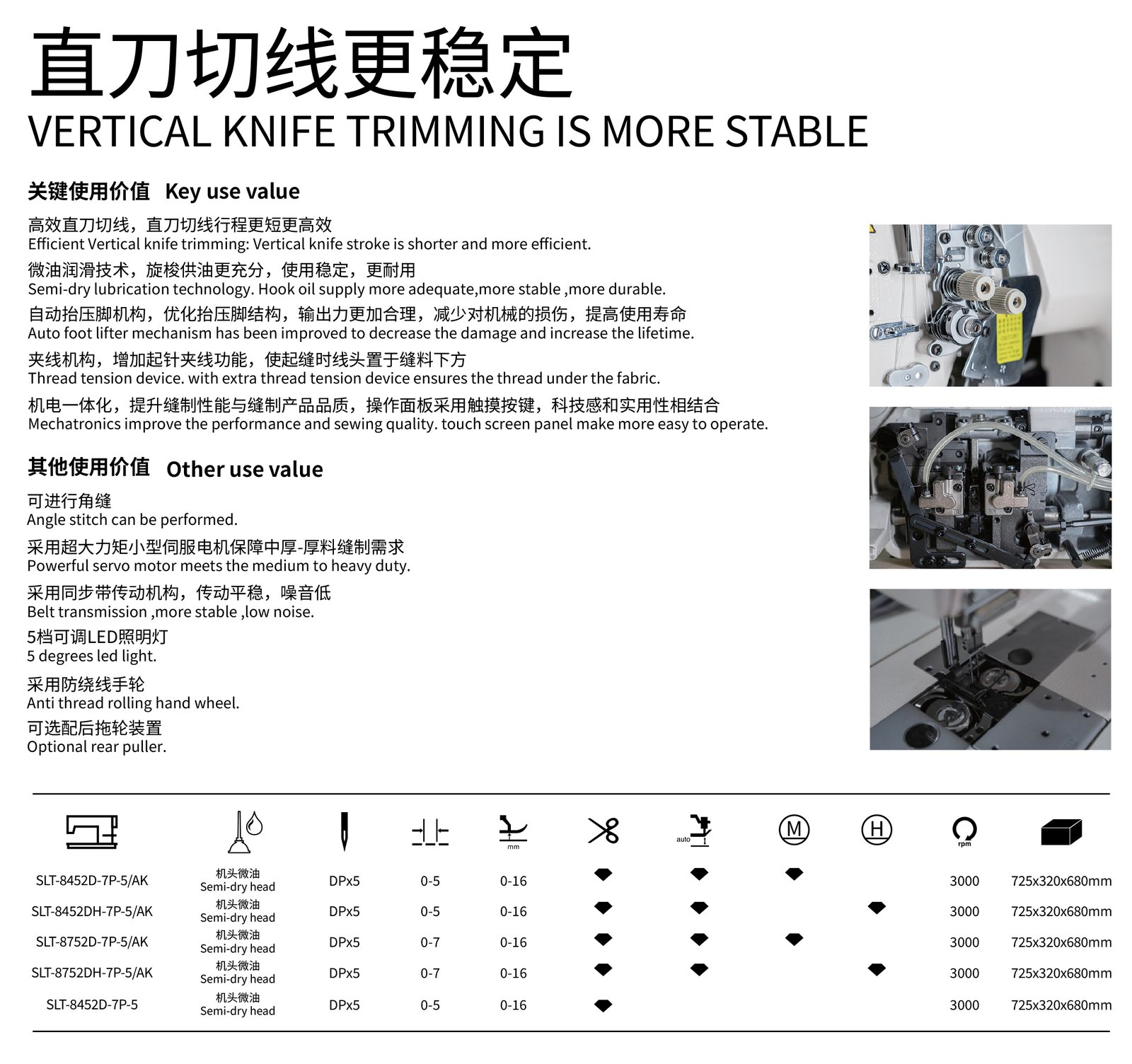 直刀切线更稳定
VERTICAL KNIFE TRIMMING IS MORE STABLE

关键使用价值 Key use value

高效直刀切线，直刀切线行程更短更高效
Efficient Vertical knife trimming: Vertical knife stroke is shorter and more efficient.

微油润滑技术，旋梭供油更充分，使用稳定，更耐用
Semi-dry lubrication technology. Hook oil supply more adequate,more stable ,more durable.

自动抬压脚机构，优化抬压脚结构，输出力更加合理，减少对机械的损伤，提高使用寿命
Auto foot lifter mechanism has been improved to decrease the damage and increase the lifetime.

夹线机构，增加起针夹线功能，使起缝时线头置于缝料下方
Thread tension device. with extra thread tension device ensures the thread under the fabric.

机电一体化，提升缝制性能与缝制产品品质，操作面板采用触摸按键，科技感和实用性相结合
Mechatronics improve the performance and sewing quality. touch screen panel make more easy to operate.

其他使用价值 Other use value

可进行角缝
Angle stitch can be performed.

采用超大力矩小型伺服电机保障中厚-厚料缝制需求
Powerful servo motor meets the medium to heavy duty.

采用同步带传动机构，传动平稳，噪音低
Belt transmission ,more stable ,low noise.

5档可调LED照明灯
5 degrees led light.

采用防绕线手轮
Anti thread rolling hand wheel.

可选配后拖轮装置
Optional rear puller.

| | | | | mm | | auto | M | H | rpm | |
|---|---|---|---|---|---|---|---|---|---|---|
| SLT-8452D-7P-5/AK | 机头微油 Semi-dry head | DPx5 | 0-5 | 0-16 | ◆ | ◆ | ◆ | | 3000 | 725x320x680mm |
| SLT-8452DH-7P-5/AK | 机头微油 Semi-dry head | DPx5 | 0-5 | 0-16 | ◆ | ◆ | | ◆ | 3000 | 725x320x680mm |
| SLT-8752D-7P-5/AK | 机头微油 Semi-dry head | DPx5 | 0-7 | 0-16 | ◆ | ◆ | ◆ | | 3000 | 725x320x680mm |
| SLT-8752DH-7P-5/AK | 机头微油 Semi-dry head | DPx5 | 0-7 | 0-16 | ◆ | ◆ | | ◆ | 3000 | 725x320x680mm |
| SLT-8452D-7P-5 | 机头微油 Semi-dry head | DPx5 | 0-5 | 0-16 | ◆ | | | | 3000 | 725x320x680mm |