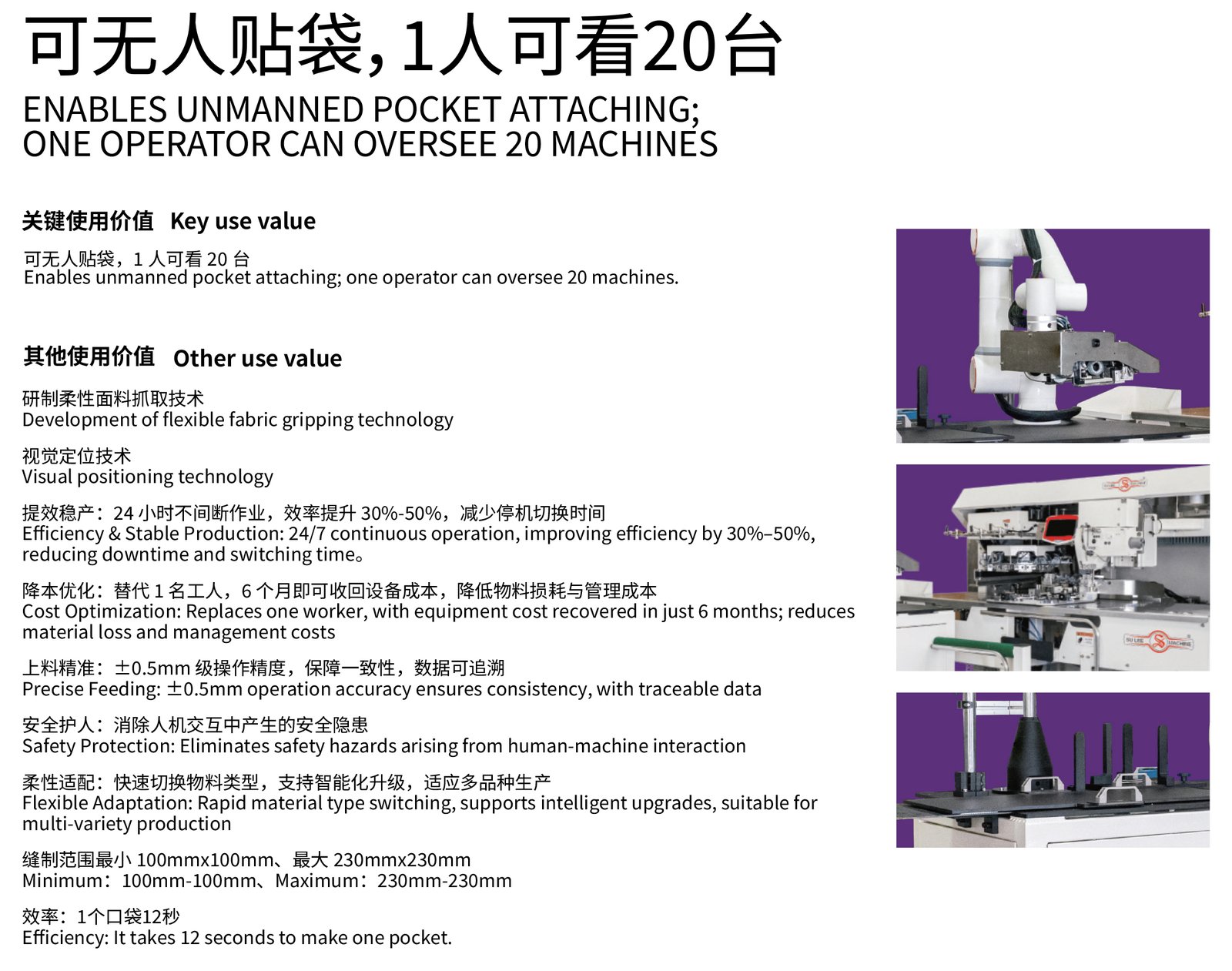 可无人贴袋，1人可看20台

ENABLES UNMANNED POCKET ATTACHING;
ONE OPERATOR CAN OVERSEE 20 MACHINES

关键使用价值 Key use value

可无人贴袋，1 人可看 20 台
Enables unmanned pocket attaching; one operator can oversee 20 machines.

其他使用价值 Other use value

研制柔性面料抓取技术
Development of flexible fabric gripping technology

视觉定位技术
Visual positioning technology

提效稳产：24 小时不间断作业，效率提升 30%-50%，减少停机切换时间
Efficiency & Stable Production: 24/7 continuous operation, improving efficiency by 30%–50%, reducing downtime and switching time。

降本优化：替代 1 名工人，6 个月即可收回设备成本，降低物料损耗与管理成本
Cost Optimization: Replaces one worker, with equipment cost recovered in just 6 months; reduces material loss and management costs

上料精准：±0.5mm 级操作精度，保障一致性，数据可追溯
Precise Feeding: ±0.5mm operation accuracy ensures consistency, with traceable data

安全护人：消除人机交互中产生的安全隐患
Safety Protection: Eliminates safety hazards arising from human-machine interaction

柔性适配：快速切换物料类型，支持智能化升级，适应多品种生产
Flexible Adaptation: Rapid material type switching, supports intelligent upgrades, suitable for multi-variety production

缝制范围最小 100mmx100mm、最大 230mmx230mm
Minimum：100mm-100mm、Maximum：230mm-230mm

效率：1个口袋12秒
Efficiency: It takes 12 seconds to make one pocket.

SU LEE MACHINE