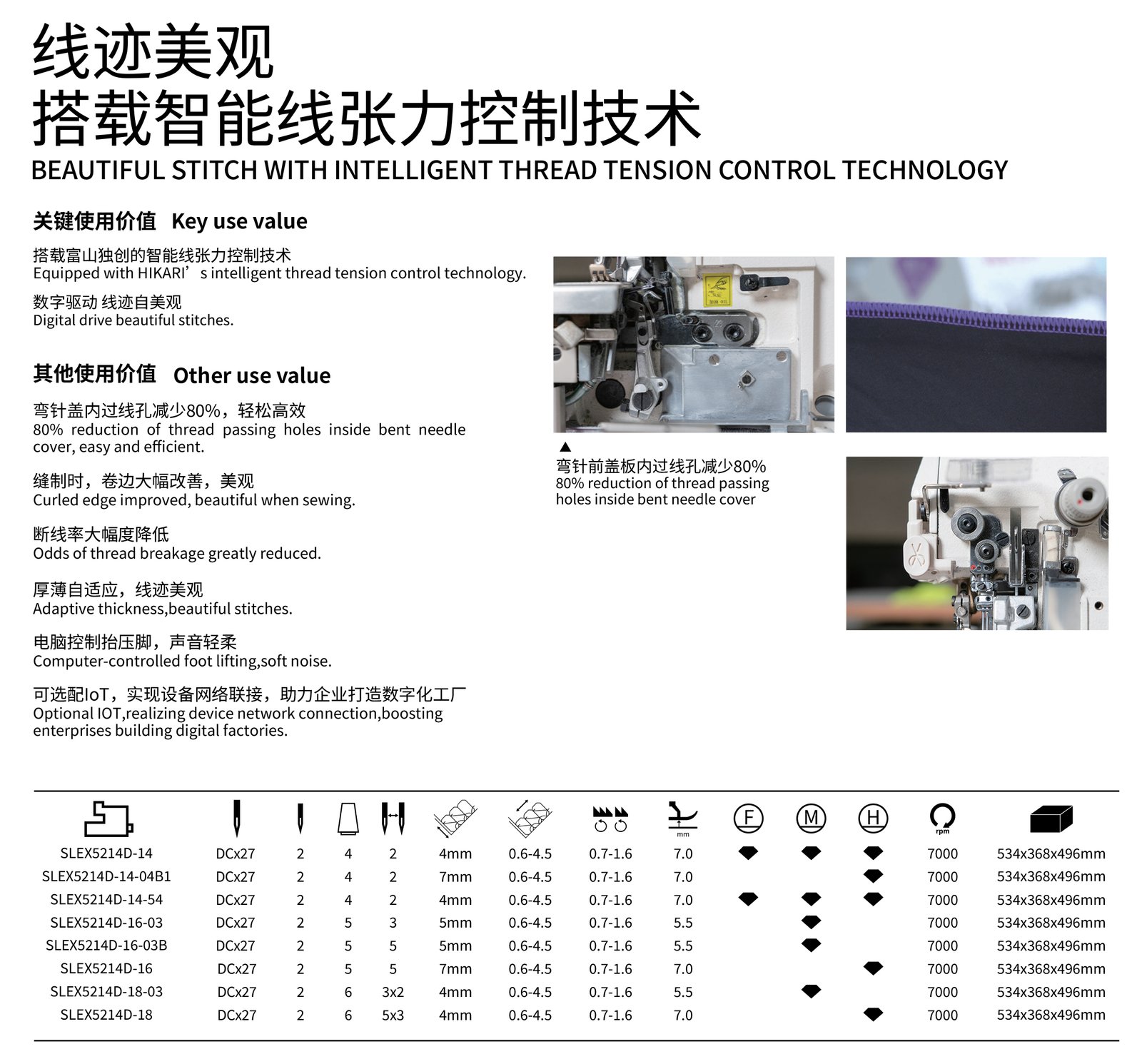 线迹美观
搭载智能线张力控制技术
BEAUTIFUL STITCH WITH INTELLIGENT THREAD TENSION CONTROL TECHNOLOGY

关键使用价值 Key use value

搭载富山独创的智能线张力控制技术
Equipped with HIKARI’s intelligent thread tension control technology.

数字驱动 线迹自美观
Digital drive beautiful stitches.

其他使用价值 Other use value

弯针盖内过线孔减少80%，轻松高效
80% reduction of thread passing holes inside bent needle cover, easy and efficient.

缝制时，卷边大幅改善，美观
Curled edge improved, beautiful when sewing.

断线率大幅度降低
Odds of thread breakage greatly reduced.

厚薄自适应，线迹美观
Adaptive thickness,beautiful stitches.

电脑控制抬压脚，声音轻柔
Computer-controlled foot lifting,soft noise.

可选配IoT，实现设备网络联接，助力企业打造数字化工厂
Optional IOT,realizing device network connection,boosting enterprises building digital factories.

加油 OIL

▲
弯针前盖板内过线孔减少80%
80% reduction of thread passing holes inside bent needle cover

| | | | | | | | | mm | F | M | H | rpm | |
|---|---|---|---|---|---|---|---|---|---|---|---|---|---|
| SLEX5214D-14 | DCx27 | 2 | 4 | 2 | 4mm | 0.6-4.5 | 0.7-1.6 | 7.0 | ◆ | ◆ | ◆ | 7000 | 534x368x496mm |
| SLEX5214D-14-04B1 | DCx27 | 2 | 4 | 2 | 7mm | 0.6-4.5 | 0.7-1.6 | 7.0 | | | ◆ | 7000 | 534x368x496mm |
| SLEX5214D-14-54 | DCx27 | 2 | 4 | 2 | 4mm | 0.6-4.5 | 0.7-1.6 | 7.0 | ◆ | ◆ | ◆ | 7000 | 534x368x496mm |
| SLEX5214D-16-03 | DCx27 | 2 | 5 | 3 | 5mm | 0.6-4.5 | 0.7-1.6 | 5.5 | | ◆ | | 7000 | 534x368x496mm |
| SLEX5214D-16-03B | DCx27 | 2 | 5 | 5 | 5mm | 0.6-4.5 | 0.7-1.6 | 5.5 | | ◆ | | 7000 | 534x368x496mm |
| SLEX5214D-16 | DCx27 | 2 | 5 | 5 | 7mm | 0.6-4.5 | 0.7-1.6 | 7.0 | | | ◆ | 7000 | 534x368x496mm |
| SLEX5214D-18-03 | DCx27 | 2 | 6 | 3x2 | 4mm | 0.6-4.5 | 0.7-1.6 | 5.5 | | ◆ | | 7000 | 534x368x496mm |
| SLEX5214D-18 | DCx27 | 2 | 6 | 5x3 | 4mm | 0.6-4.5 | 0.7-1.6 | 7.0 | | | ◆ | 7000 | 534x368x496mm |