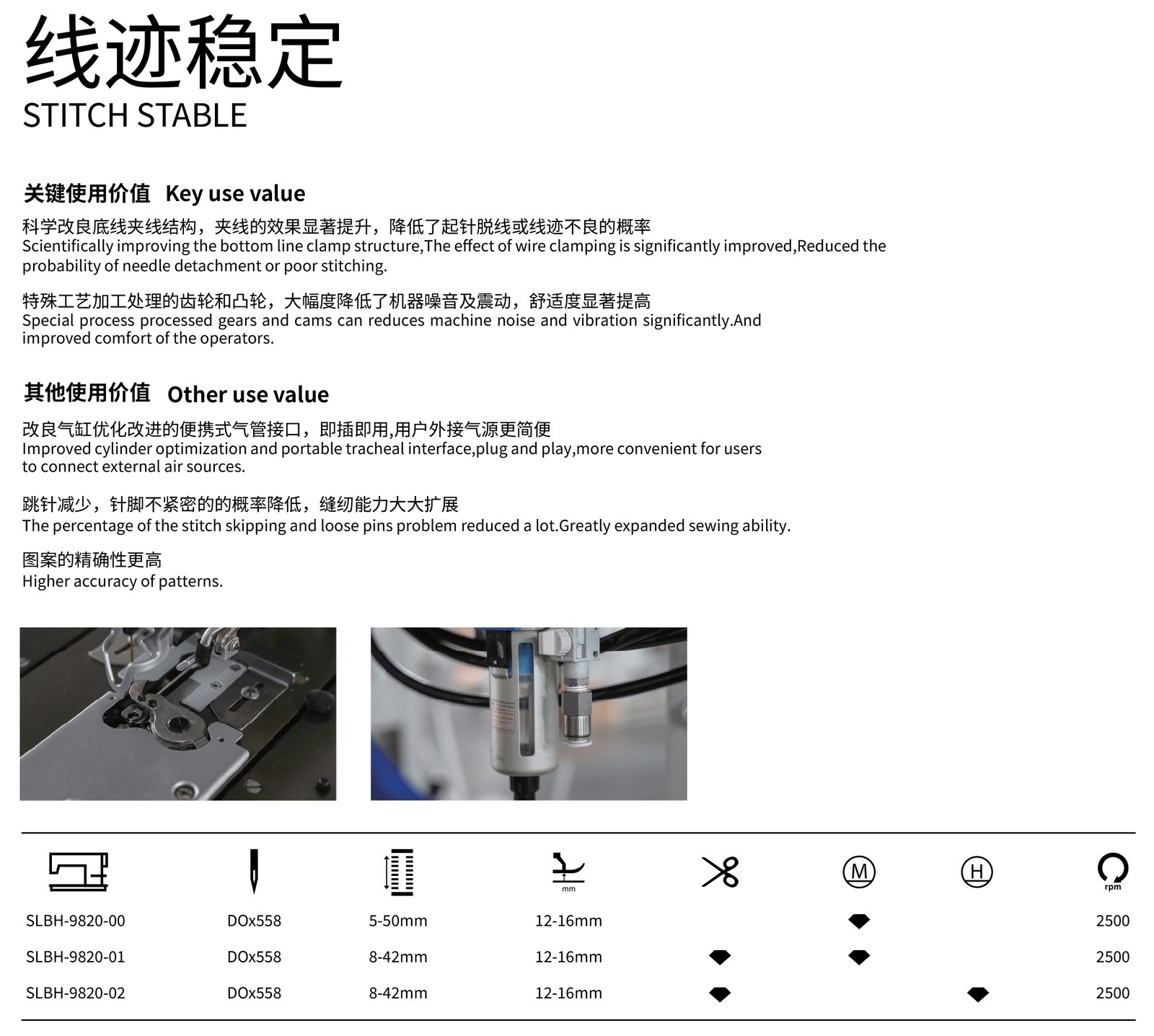 线迹稳定
STITCH STABLE

关键使用价值 Key use value

科学改良底线夹线结构，夹线的效果显著提升，降低了起针脱线或线迹不良的概率
Scientifically improving the bottom line clamp structure,The effect of wire clamping is significantly improved,Reduced the probability of needle detachment or poor stitching.

特殊工艺加工处理的齿轮和凸轮，大幅度降低了机器噪音及震动，舒适度显著提高
Special process processed gears and cams can reduces machine noise and vibration significantly.And improved comfort of the operators.

其他使用价值 Other use value

改良气缸优化改进的便携式气管接口，即插即用,用户外接气源更简便
Improved cylinder optimization and portable tracheal interface,plug and play,more convenient for users to connect external air sources.

跳针减少，针脚不紧密的的概率降低，缝纫能力大大扩展
The percentage of the stitch skipping and loose pins problem reduced a lot.Greatly expanded sewing ability.

图案的精确性更高
Higher accuracy of patterns.

| | | | mm | | M | H | rpm |
|---|---|---|---|---|---|---|---|
| SLBH-9820-00 | DOx558 | 5-50mm | 12-16mm | | ◆ | | 2500 |
| SLBH-9820-01 | DOx558 | 8-42mm | 12-16mm | ◆ | ◆ | | 2500 |
| SLBH-9820-02 | DOx558 | 8-42mm | 12-16mm | ◆ | | ◆ | 2500 |