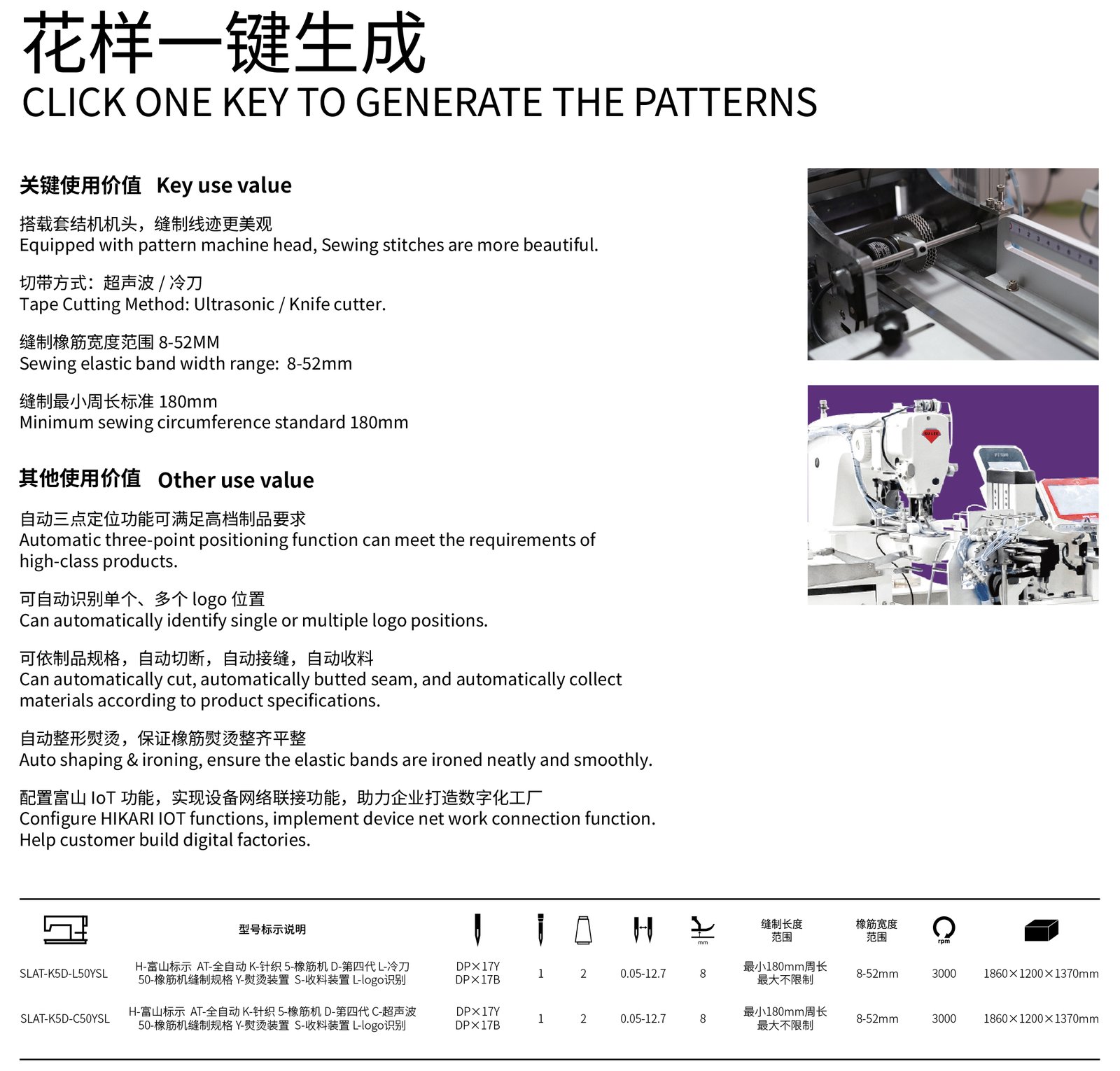 花样一键生成
CLICK ONE KEY TO GENERATE THE PATTERNS

关键使用价值 Key use value

搭载套结机机头，缝制线迹更美观
Equipped with pattern machine head, Sewing stitches are more beautiful.

切带方式：超声波 / 冷刀
Tape Cutting Method: Ultrasonic / Knife cutter.

缝制橡筋宽度范围 8-52MM
Sewing elastic band width range: 8-52mm

缝制最小周长标准 180mm
Minimum sewing circumference standard 180mm

其他使用价值 Other use value

自动三点定位功能可满足高档制品要求
Automatic three-point positioning function can meet the requirements of high-class products.

可自动识别单个、多个 logo 位置
Can automatically identify single or multiple logo positions.

可依制品规格，自动切断，自动接缝，自动收料
Can automatically cut, automatically butted seam, and automatically collect materials according to product specifications.

自动整形熨烫，保证橡筋熨烫整齐平整
Auto shaping & ironing, ensure the elastic bands are ironed neatly and smoothly.

配置富山 IoT 功能，实现设备网络联接功能，助力企业打造数字化工厂
Configure HIKARI IOT functions, implement device net work connection function. Help customer build digital factories.

| | 型号标示说明 | | | | | mm | 缝制长度范围 | 橡筋宽度范围 | rpm | |
|---|---|---|---|---|---|---|---|---|---|---|
| SLAT-K5D-L50YSL | H-富山标示 AT-全自动 K-针织 5-橡筋机 D-第四代 L-冷刀 50-橡筋机缝制规格 Y-熨烫装置 S-收料装置 L-logo识别 | DP×17Y DP×17B | 1 | 2 | 0.05-12.7 | 8 | 最小180mm周长 最大不限制 | 8-52mm | 3000 | 1860×1200×1370mm |
| SLAT-K5D-C50YSL | H-富山标示 AT-全自动 K-针织 5-橡筋机 D-第四代 C-超声波 50-橡筋机缝制规格 Y-熨烫装置 S-收料装置 L-logo识别 | DP×17Y DP×17B | 1 | 2 | 0.05-12.7 | 8 | 最小180mm周长 最大不限制 | 8-52mm | 3000 | 1860×1200×1370mm |