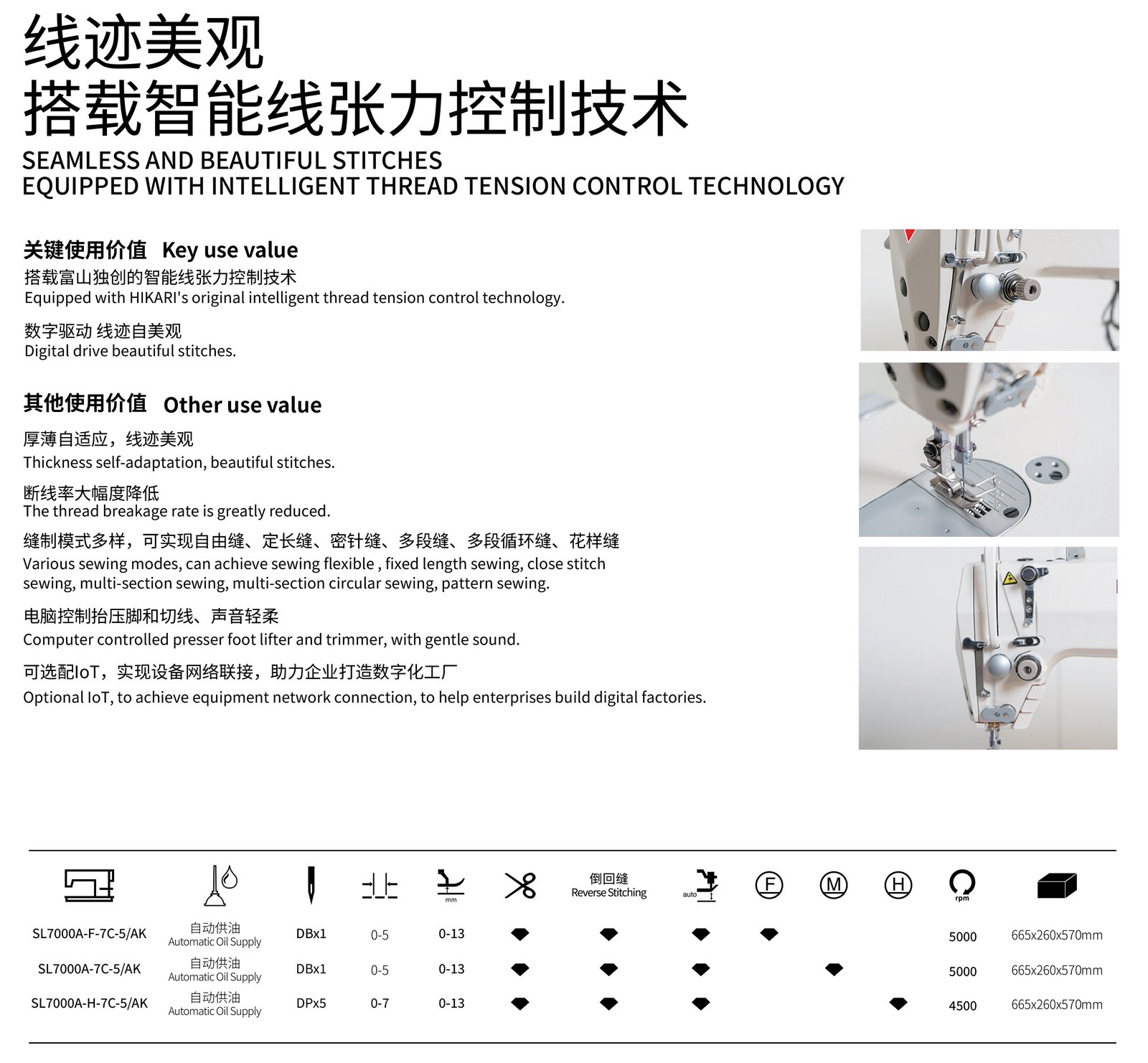 线迹美观
搭载智能线张力控制技术
SEAMLESS AND BEAUTIFUL STITCHES
EQUIPPED WITH INTELLIGENT THREAD TENSION CONTROL TECHNOLOGY

关键使用价值 Key use value
搭载富山独创的智能线张力控制技术
Equipped with HIKARI's original intelligent thread tension control technology.

数字驱动 线迹自美观
Digital drive beautiful stitches.

其他使用价值 Other use value
厚薄自适应，线迹美观
Thickness self-adaptation, beautiful stitches.

断线率大幅度降低
The thread breakage rate is greatly reduced.

缝制模式多样，可实现自由缝、定长缝、密针缝、多段缝、多段循环缝、花样缝
Various sewing modes, can achieve sewing flexible , fixed length sewing, close stitch sewing, multi-section sewing, multi-section circular sewing, pattern sewing.

电脑控制抬压脚和切线、声音轻柔
Computer controlled presser foot lifter and trimmer, with gentle sound.

可选配IoT，实现设备网络联接，助力企业打造数字化工厂
Optional IoT, to achieve equipment network connection, to help enterprises build digital factories.

| | | | | mm | | 倒回缝 Reverse Stitching | auto | F | M | H | rpm | |
|---|---|---|---|---|---|---|---|---|---|---|---|---|
| SL7000A-F-7C-5/AK | 自动供油 Automatic Oil Supply | DBx1 | 0-5 | 0-13 | ◆ | ◆ | ◆ | ◆ | | | 5000 | 665x260x570mm |
| SL7000A-7C-5/AK | 自动供油 Automatic Oil Supply | DBx1 | 0-5 | 0-13 | ◆ | ◆ | ◆ | | ◆ | | 5000 | 665x260x570mm |
| SL7000A-H-7C-5/AK | 自动供油 Automatic Oil Supply | DPx5 | 0-7 | 0-13 | ◆ | ◆ | ◆ | | | ◆ | 4500 | 665x260x570mm |